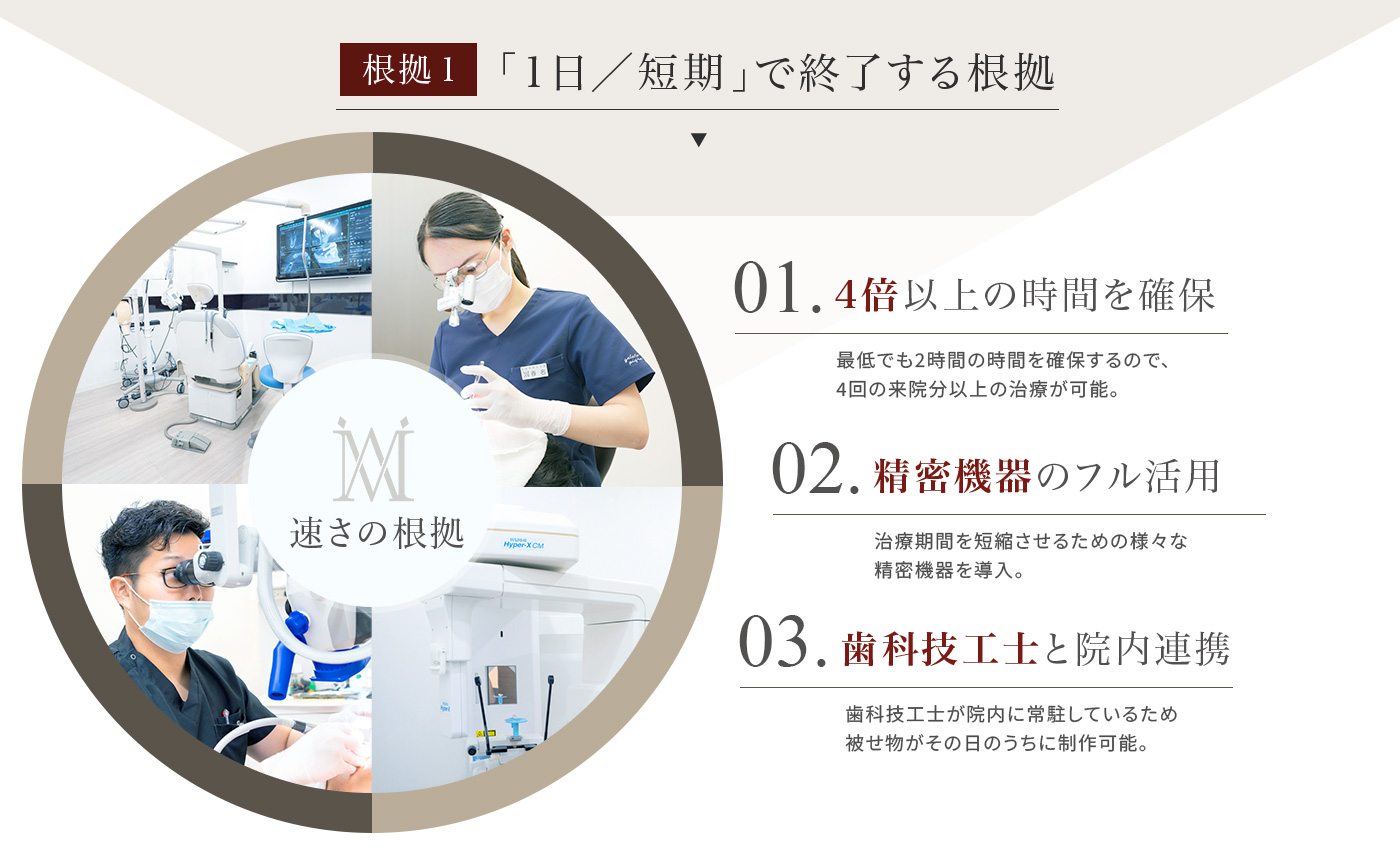 根拠1 「1日／短期」で終了する根拠

▼

速さの根拠

Hyper-X CM

01. 4倍以上の時間を確保

最低でも2時間の時間を確保するので、4回の来院分以上の治療が可能。

02. 精密機器のフル活用

治療期間を短縮させるための様々な精密機器を導入。

03. 歯科技工士と院内連携

歯科技工士が院内に常駐しているため被せ物がその日のうちに制作可能。